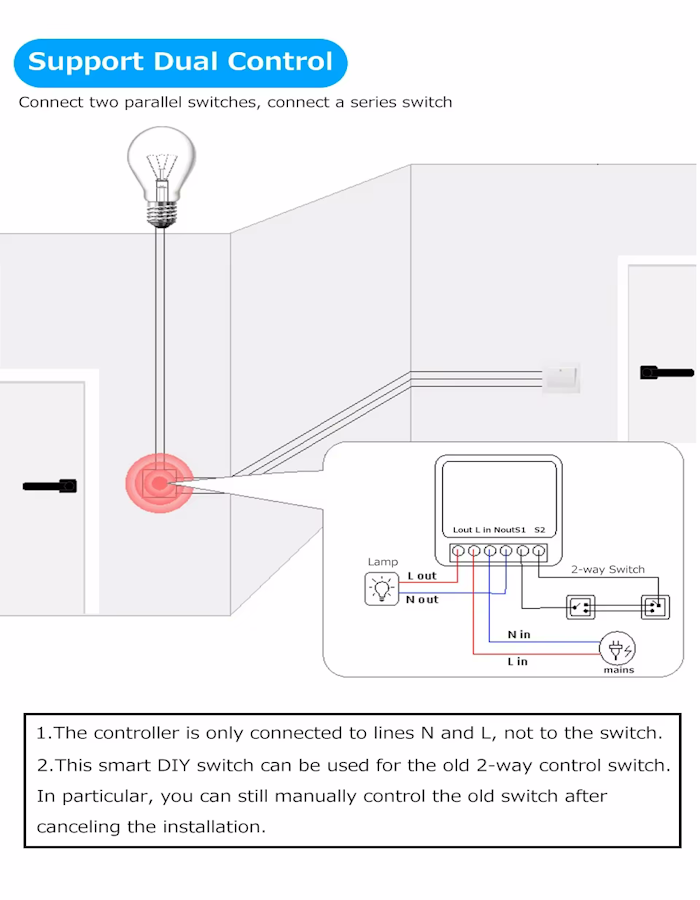 Support Dual Control

Connect two parallel switches, connect a series switch

Lout L in NoutS1 S2

Lamp

L out

N out

2-way Switch

N in

L in

mains

1.The controller is only connected to lines N and L, not to the switch.
2.This smart DIY switch can be used for the old 2-way control switch. In particular, you can still manually control the old switch after canceling the installation.